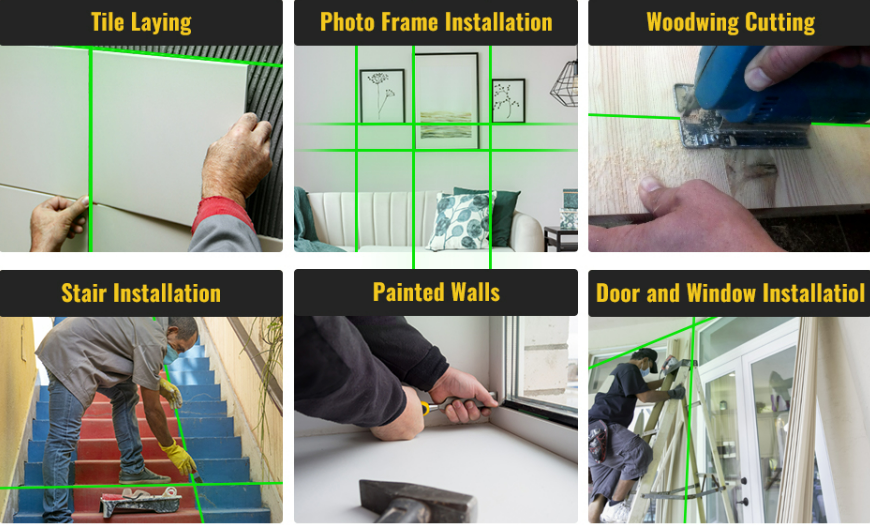 Tile Laying

Photo Frame Installation

Woodwing Cutting

Stair Installation

Painted Walls

Door and Window Installatiol